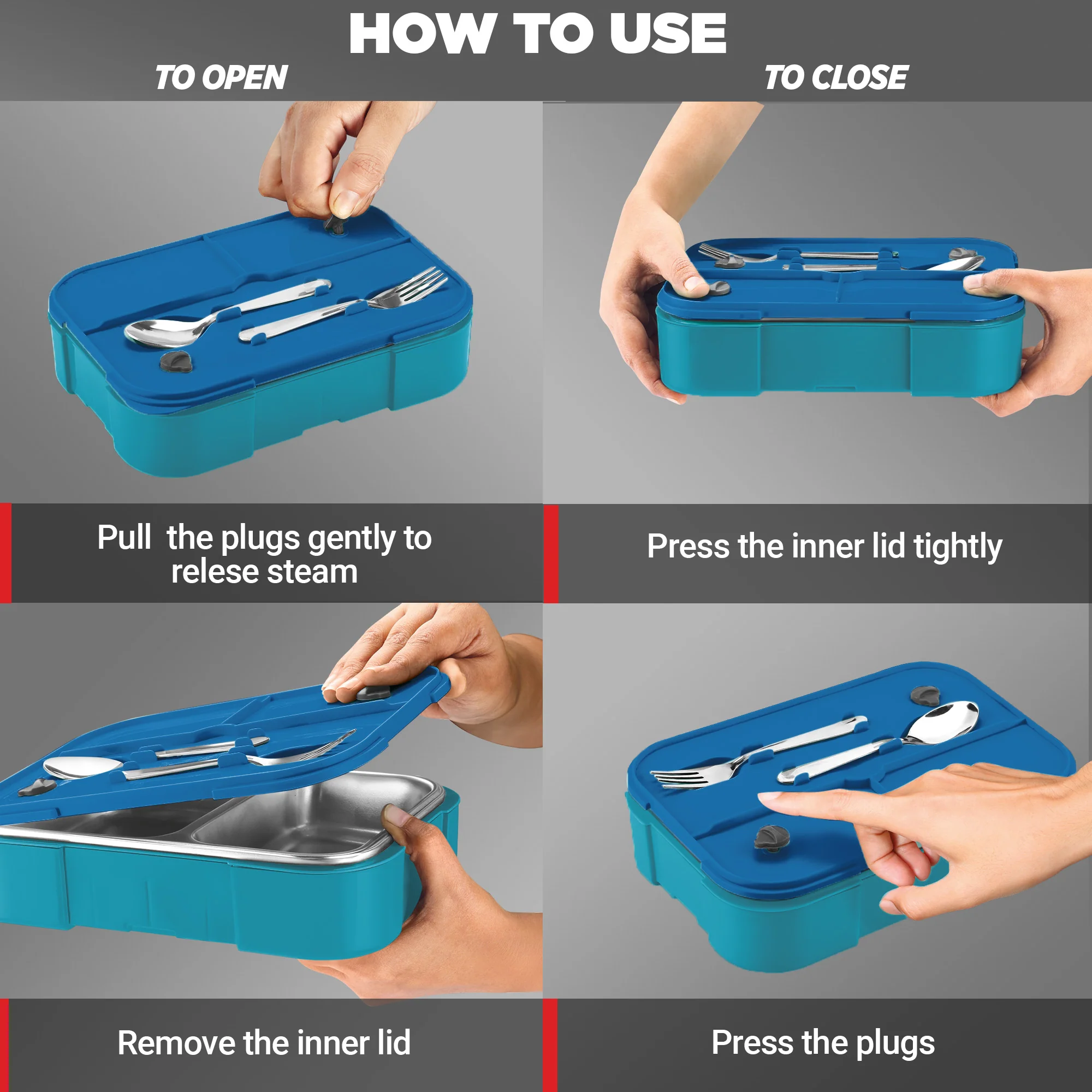 HOW TO USE

TO OPEN

Pull the plugs gently to relese steam

Remove the inner lid

TO CLOSE

Press the inner lid tightly

Press the plugs